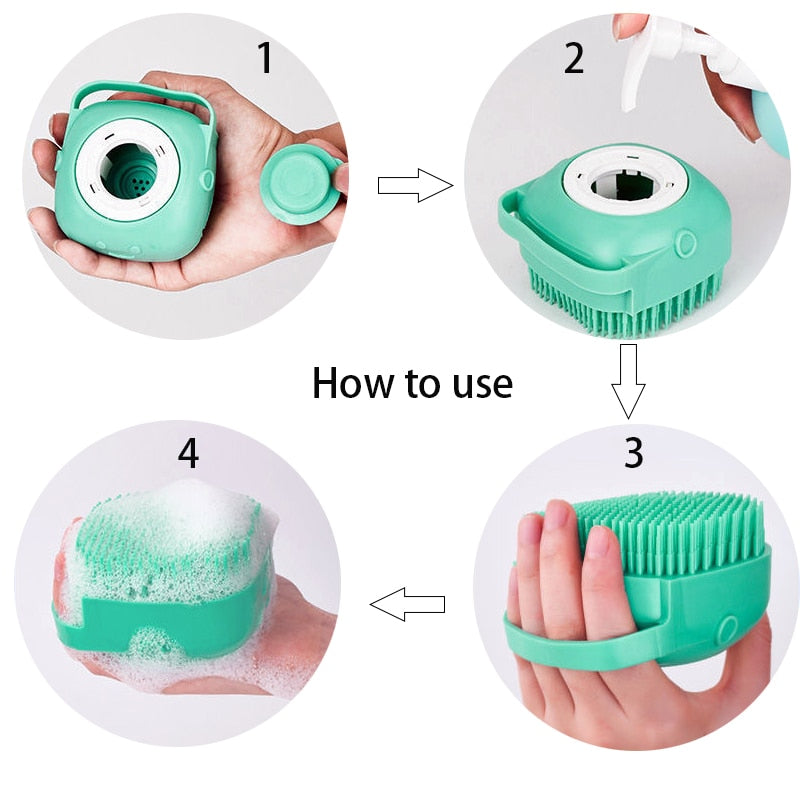 1

2

How to use

4

3