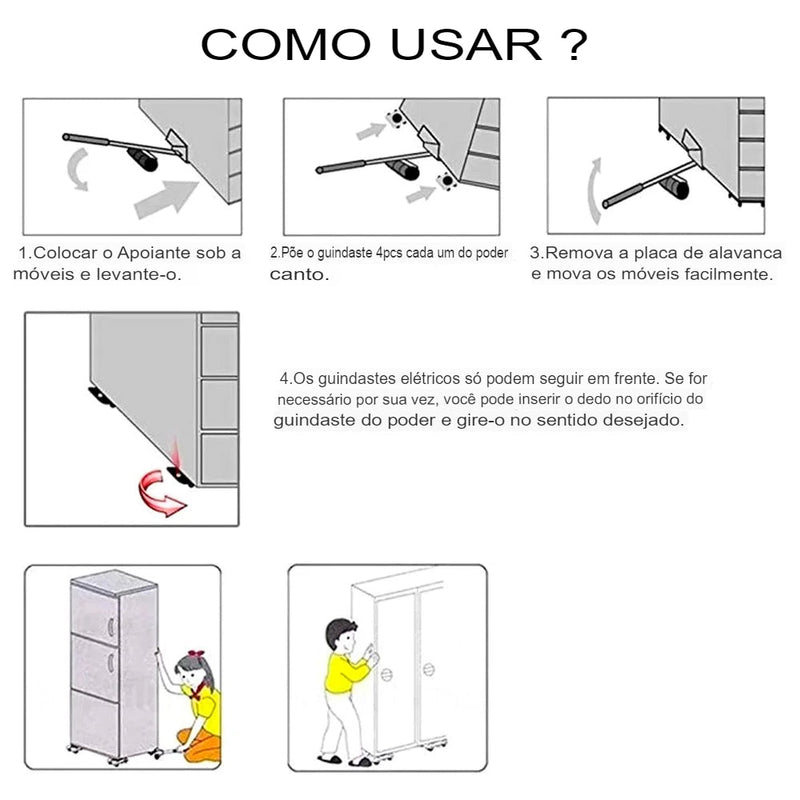 COMO USAR ?

1.Colocar o Apoiante sob a móveis e levante-o.

2.Põe o guindaste 4pcs cada um do poder canto.

3.Remova a placa de alavanca e mova os móveis facilmente.

4.Os guindastes elétricos só podem seguir em frente. Se for necessário por sua vez, você pode inserir o dedo no orifício do guindaste do poder e gire-o no sentido desejado.