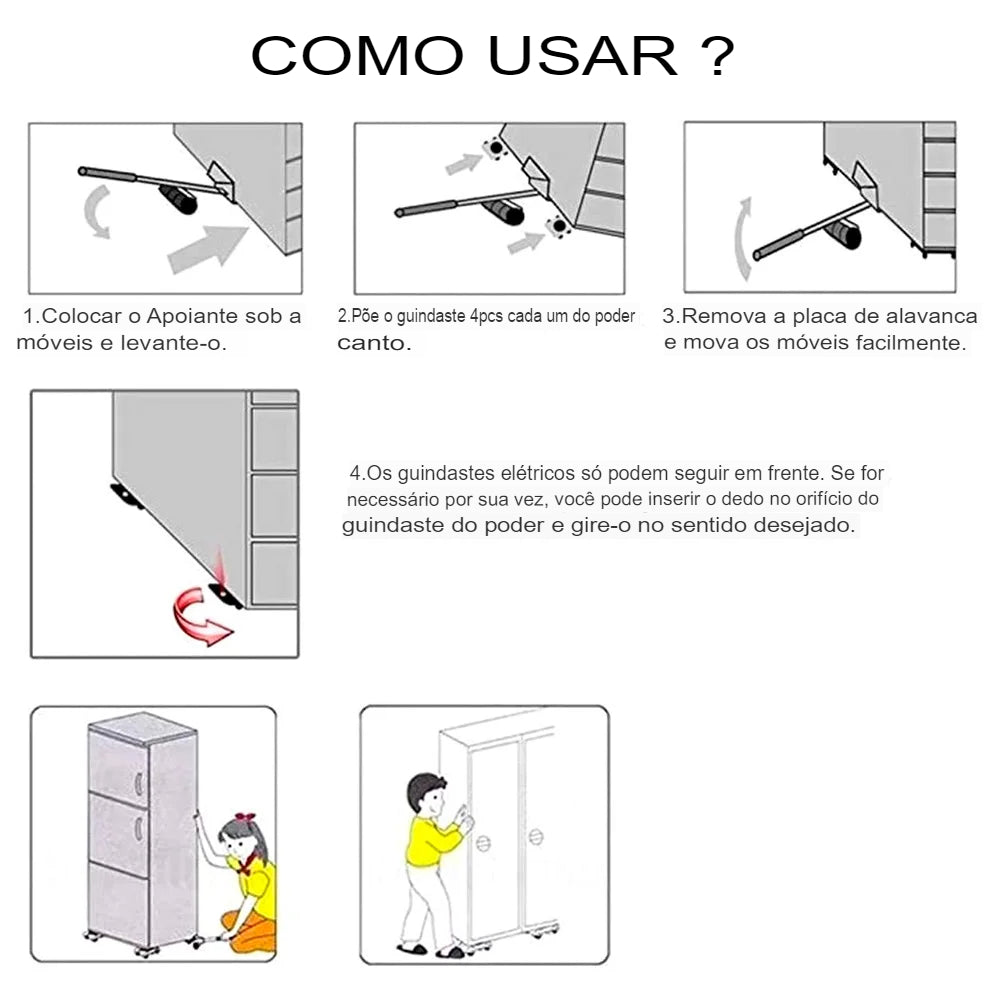 COMO USAR ?

1.Colocar o Apoiante sob a móveis e levante-o.

2.Põe o guindaste 4pcs cada um do poder canto.

3.Remova a placa de alavanca e mova os móveis facilmente.

4.Os guindastes elétricos só podem seguir em frente. Se for necessário por sua vez, você pode inserir o dedo no orifício do guindaste do poder e gire-o no sentido desejado.