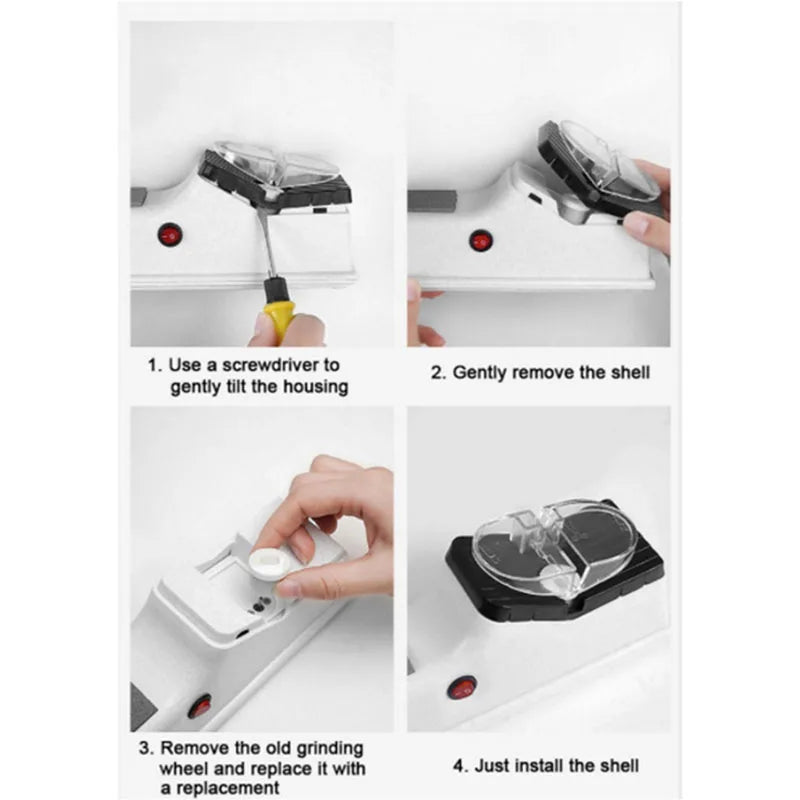 1. Use a screwdriver to gently tilt the housing

2. Gently remove the shell

3. Remove the old grinding wheel and replace it with a replacement

4. Just install the shell