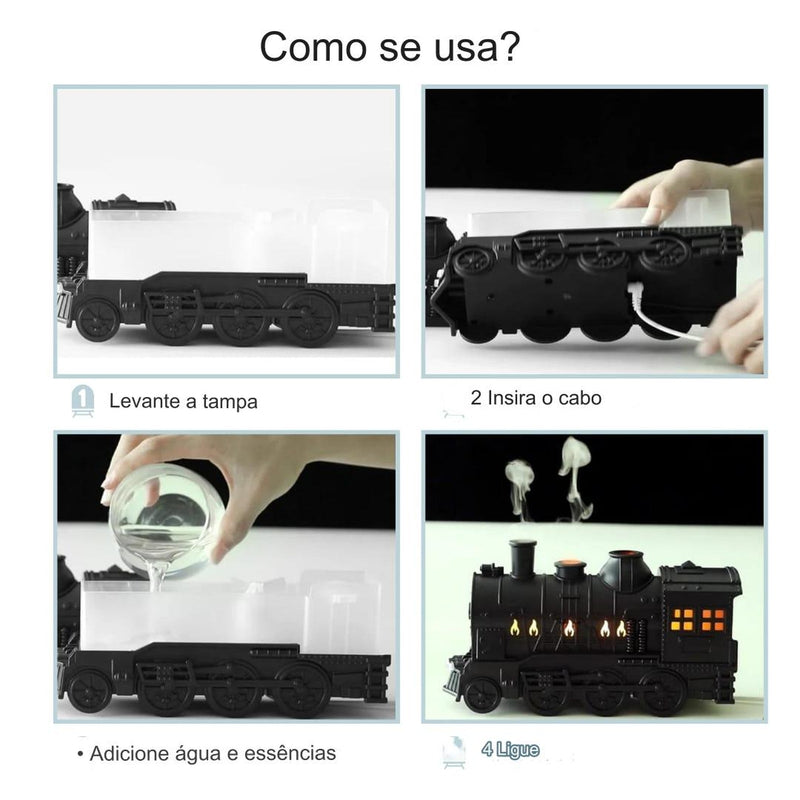 Como se usa?

1 Levante a tampa

2 Insira o cabo

• Adicione água e essências

4 Ligue