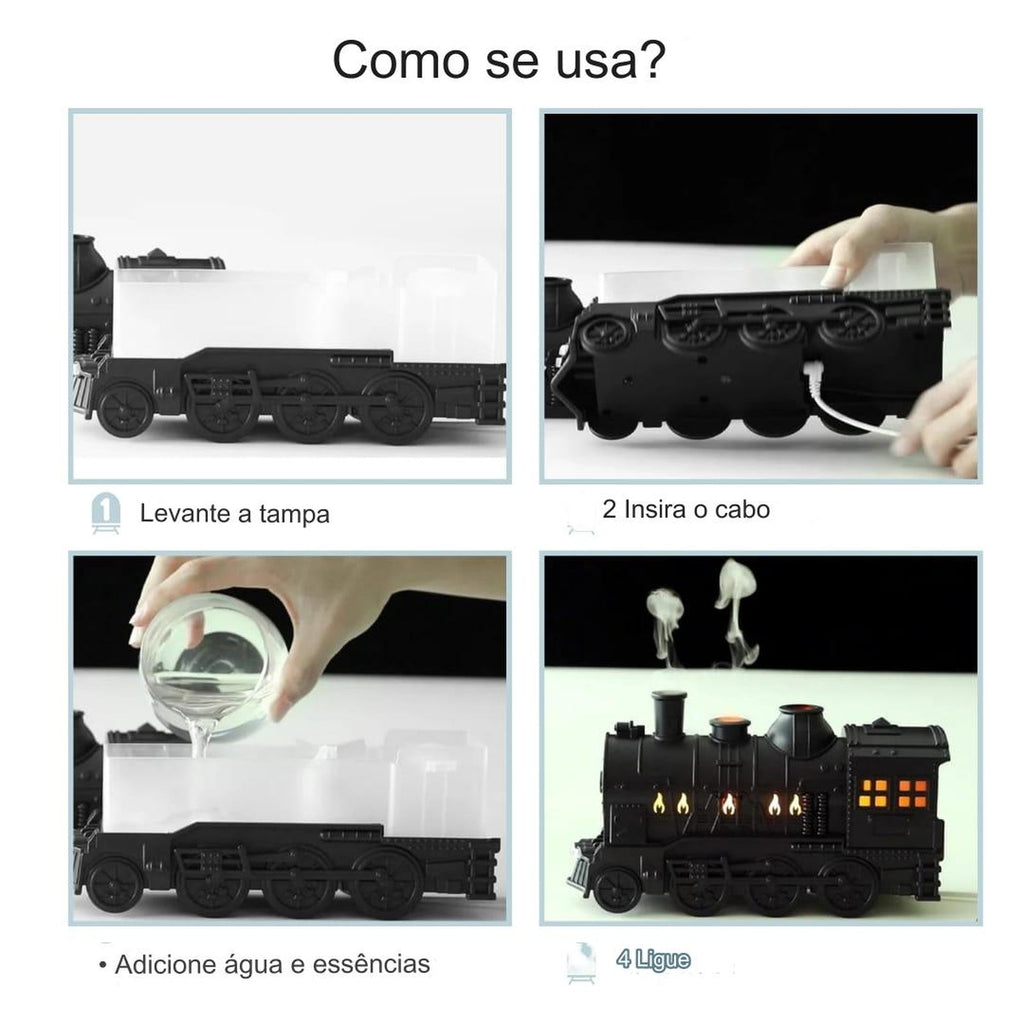 Como se usa?

1 Levante a tampa

2 Insira o cabo

• Adicione água e essências

4 Ligue